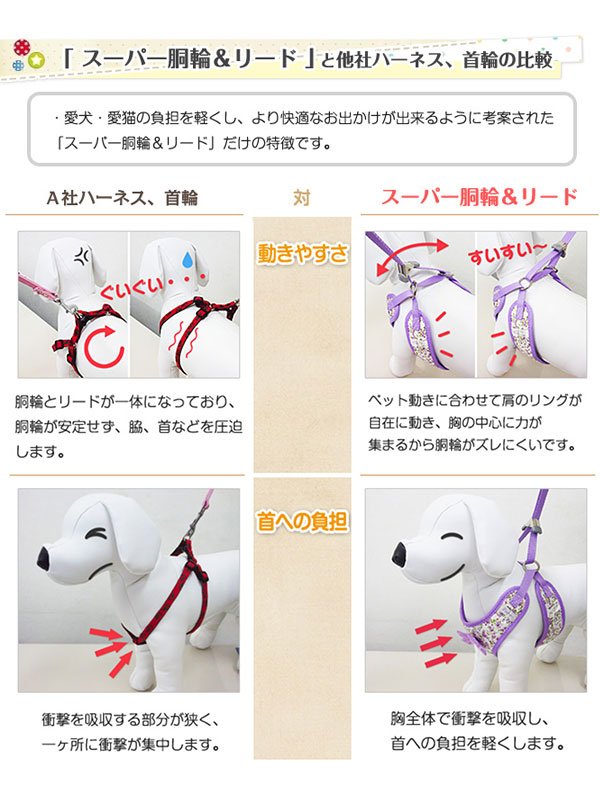 「スーパー胴輪＆リード」と他社ハーネス、首輪の比較

・愛犬・愛猫の負担を軽くし、より快適なお出かけが出来るように考案された「スーパー胴輪＆リード」だけの特徴です。

A社ハーネス、首輪

対

スーパー胴輪＆リード

動きやすさ

ぐいぐい・・・

すいすい~

胴輪とリードが一体になっており、胴輪が安定せず、脇、首などを圧迫します。

ペット動きに合わせて肩のリングが自在に動き、胸の中心に力が集まるから胴輪がズレにくいです。

首への負担

衝撃を吸収する部分が狭く、一ヶ所に衝撃が集中します。

胸全体で衝撃を吸収し、首への負担を軽くします。