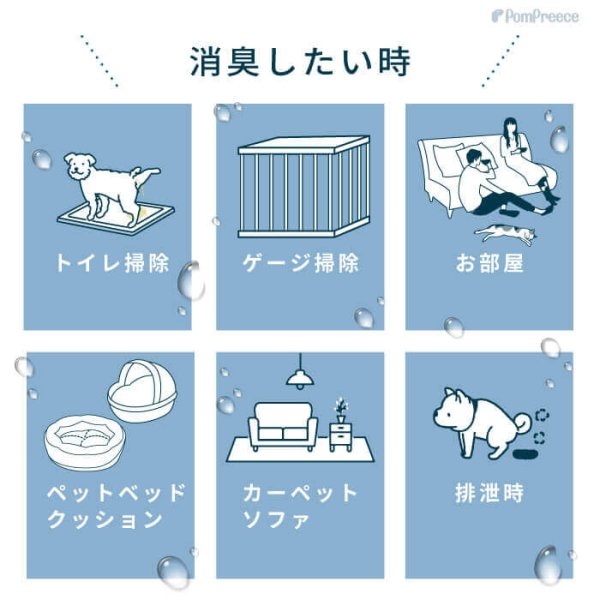 PomPreece

消臭したい時

トイレ掃除

ゲージ掃除

お部屋

ペットベッド
クッション

カーペット
ソファ

排泄時